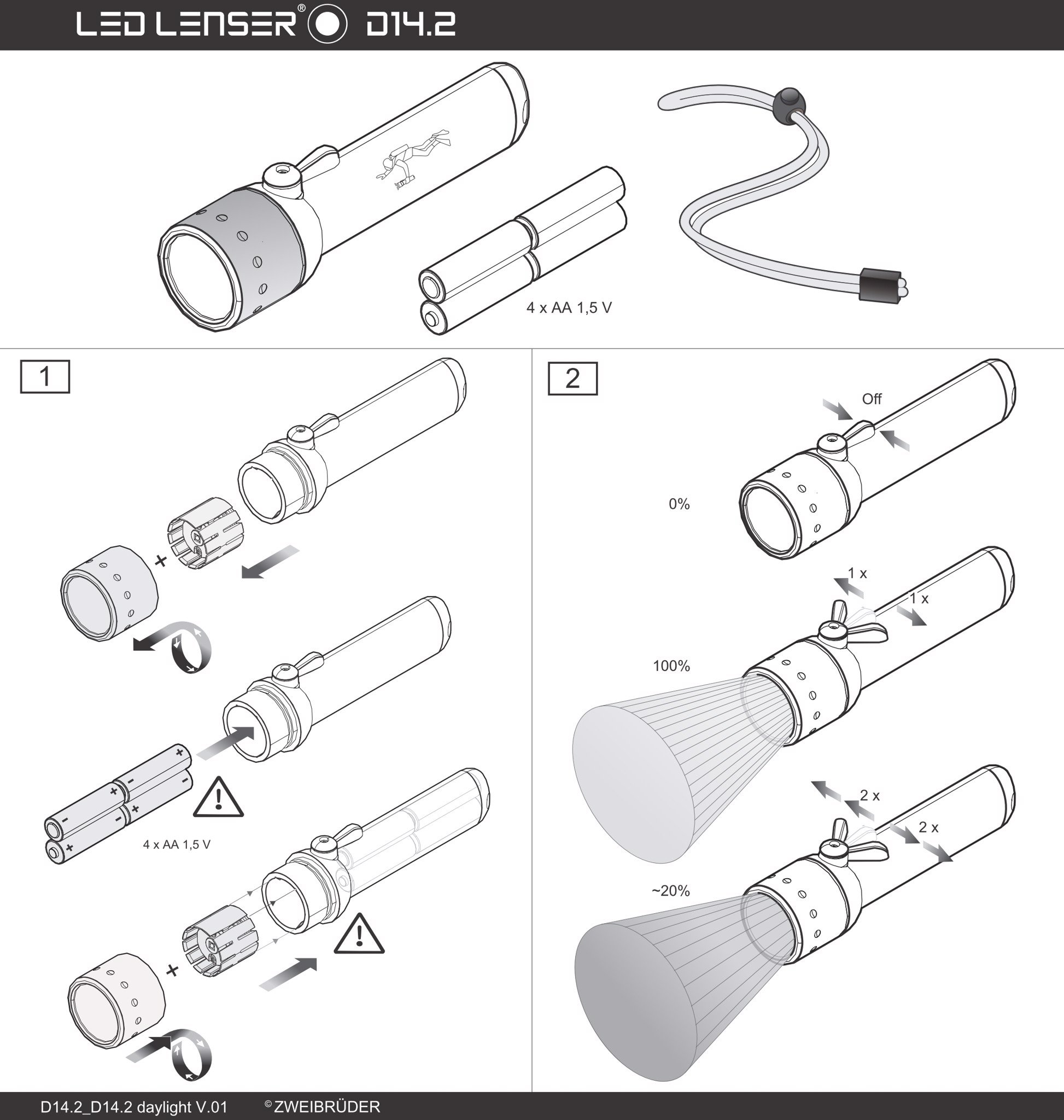 LED LENSER® D14.2

4 x AA 1,5 V

1

4 x AA 1,5 V

2

Off

0%

1 x

1 x

100%

2 x

2 x

~20%

D14.2_D14.2 daylight V.01 ©ZWEIBRÜDER